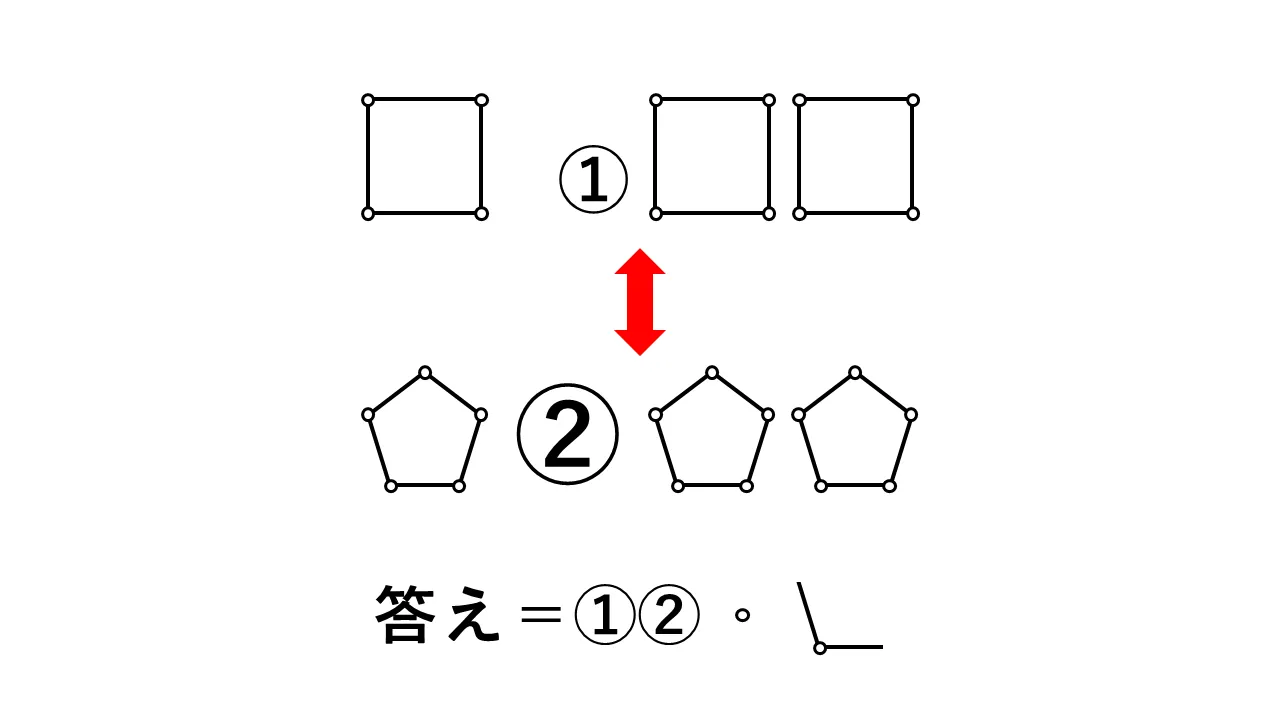 ①

②

答え＝①②・